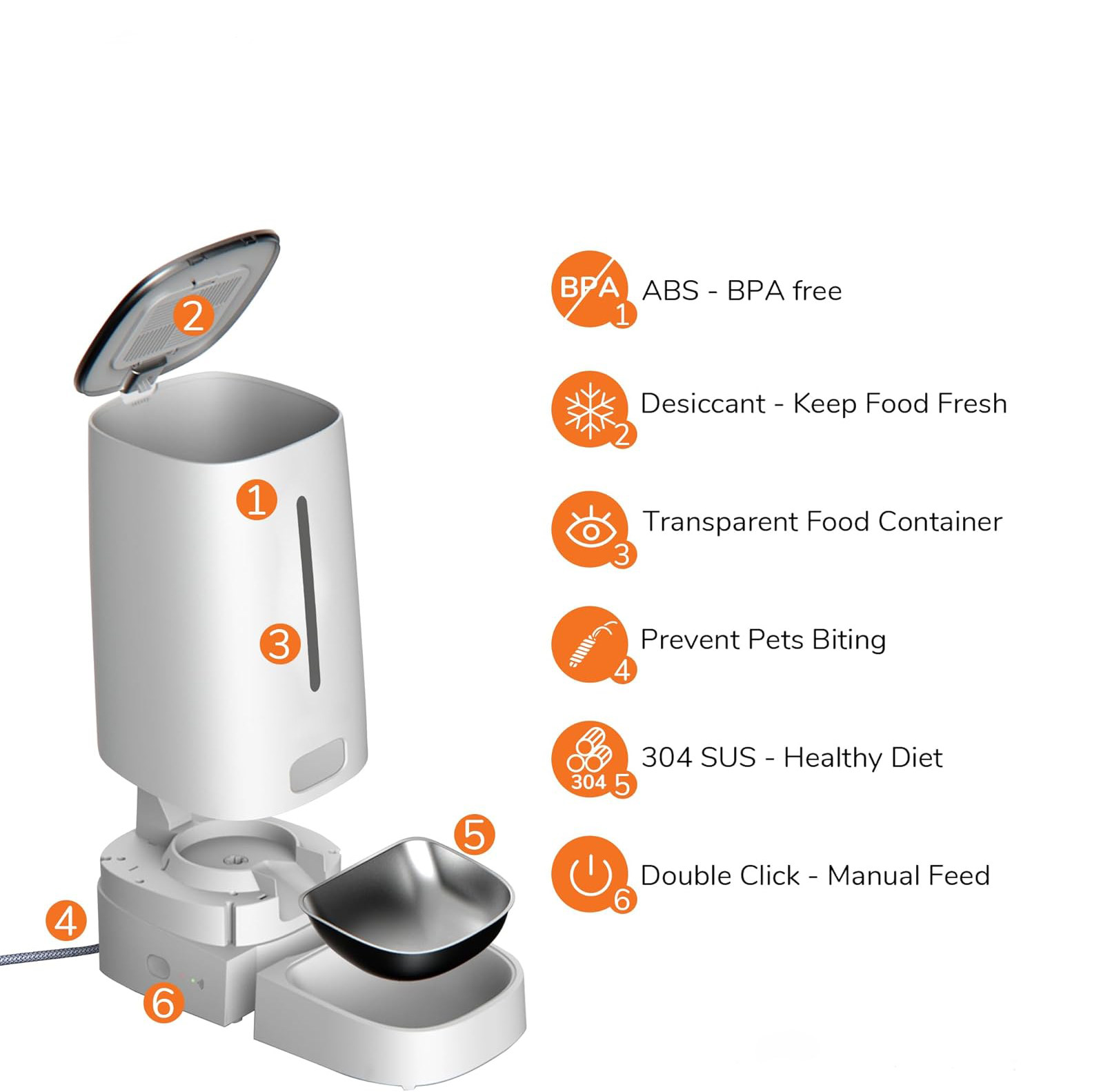 2
1
3
5
4
6

BPA 1 ABS - BPA free

2 Desiccant - Keep Food Fresh

3 Transparent Food Container

4 Prevent Pets Biting

304 5 304 SUS - Healthy Diet

6 Double Click - Manual Feed